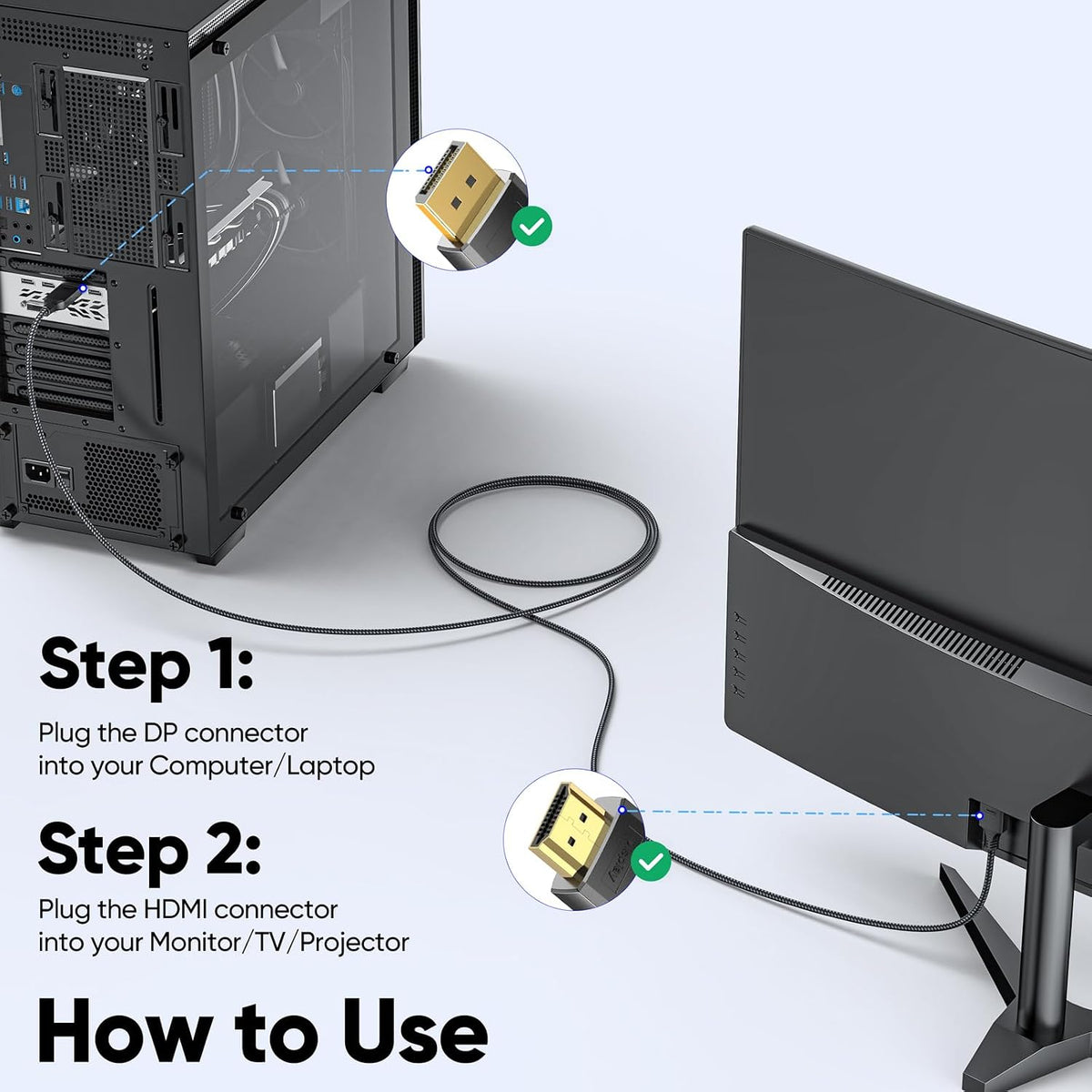 Step 1:

Plug the DP connector into your Computer/Laptop

Step 2:

Plug the HDMI connector into your Monitor/TV/Projector

How to Use