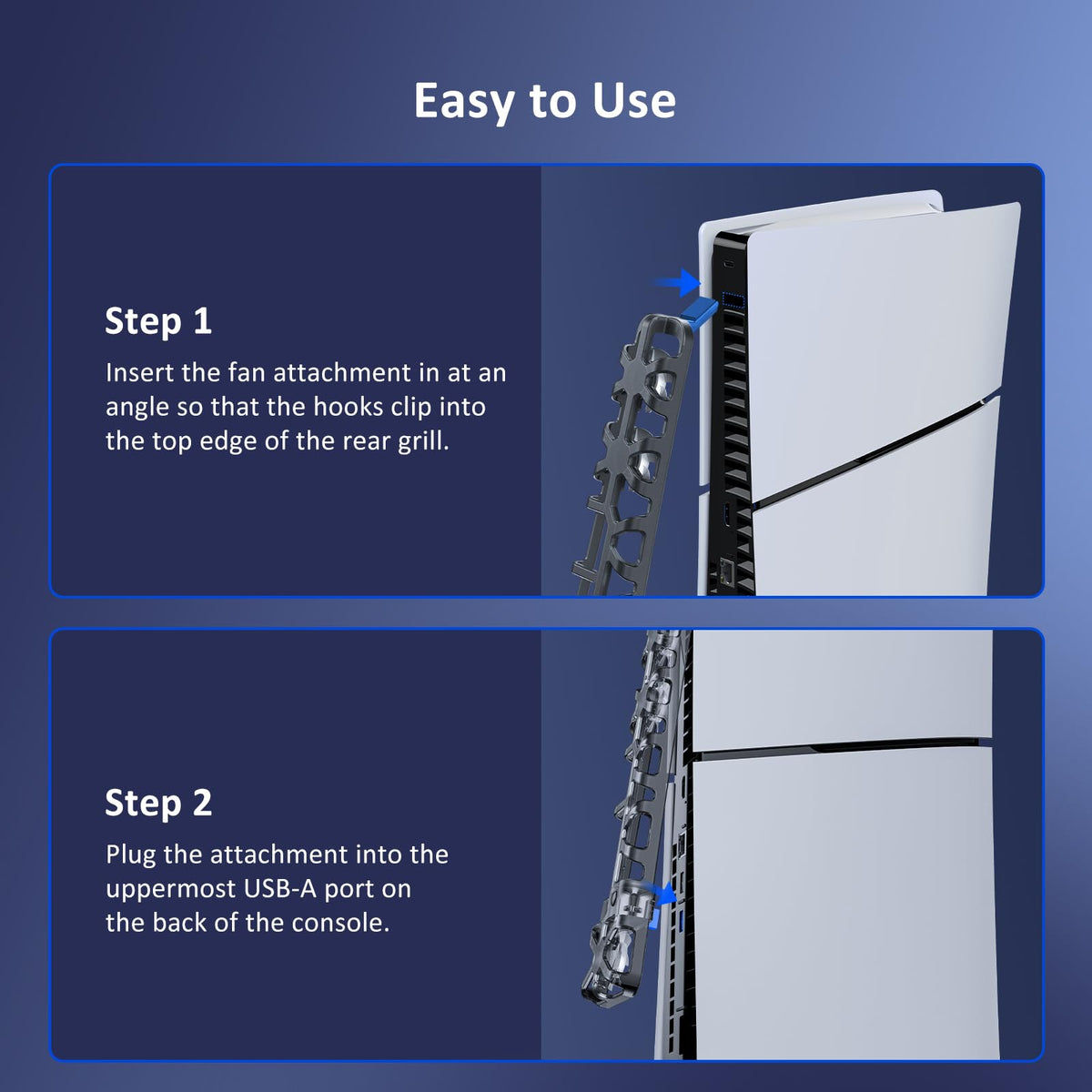 Easy to Use

Step 1

Insert the fan attachment in at an angle so that the hooks clip into the top edge of the rear grill.

Step 2

Plug the attachment into the uppermost USB-A port on the back of the console.